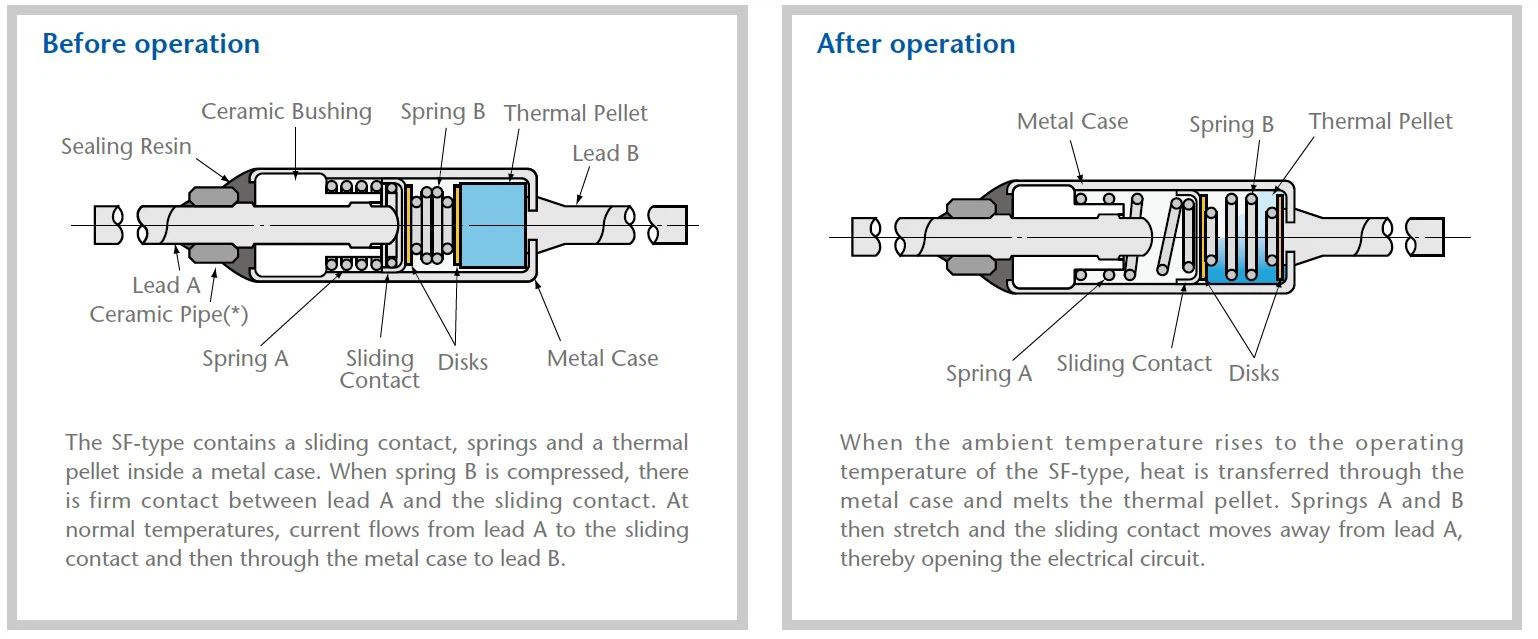 Before operation

Ceramic Bushing
Spring B
Thermal Pellet
Sealing Resin
Lead B
Lead A
Ceramic Pipe(*)
Spring A
Sliding Contact
Disks
Metal Case

The SF-type contains a sliding contact, springs and a thermal pellet inside a metal case. When spring B is compressed, there is firm contact between lead A and the sliding contact. At normal temperatures, current flows from lead A to the sliding contact and then through the metal case to lead B.

After operation

Metal Case
Spring B
Thermal Pellet
Spring A
Sliding Contact
Disks

When the ambient temperature rises to the operating temperature of the SF-type, heat is transferred through the metal case and melts the thermal pellet. Springs A and B then stretch and the sliding contact moves away from lead A, thereby opening the electrical circuit.