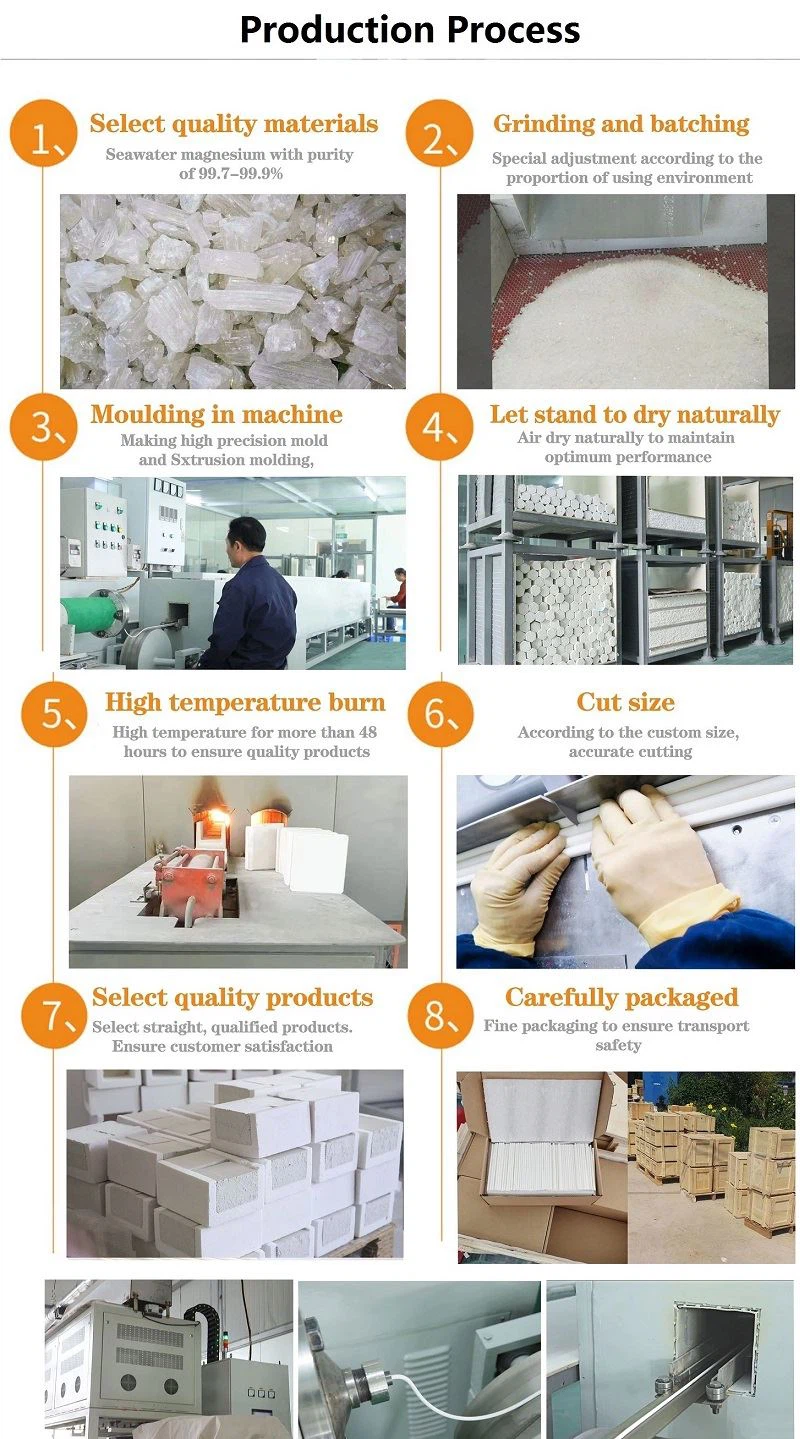 Production Process

1、 Select quality materials
Seawater magnesium with purity of 99.7–99.9%

2、 Grinding and batching
Special adjustment according to the proportion of using environment

3、 Moulding in machine
Making high precision mold and Sxtrusion molding,

4、 Let stand to dry naturally
Air dry naturally to maintain optimum performance

5、 High temperature burn
High temperature for more than 48 hours to ensure quality products

6、 Cut size
According to the custom size, accurate cutting

7、 Select quality products
Select straight, qualified products. Ensure customer satisfaction

8、 Carefully packaged
Fine packaging to ensure transport safety