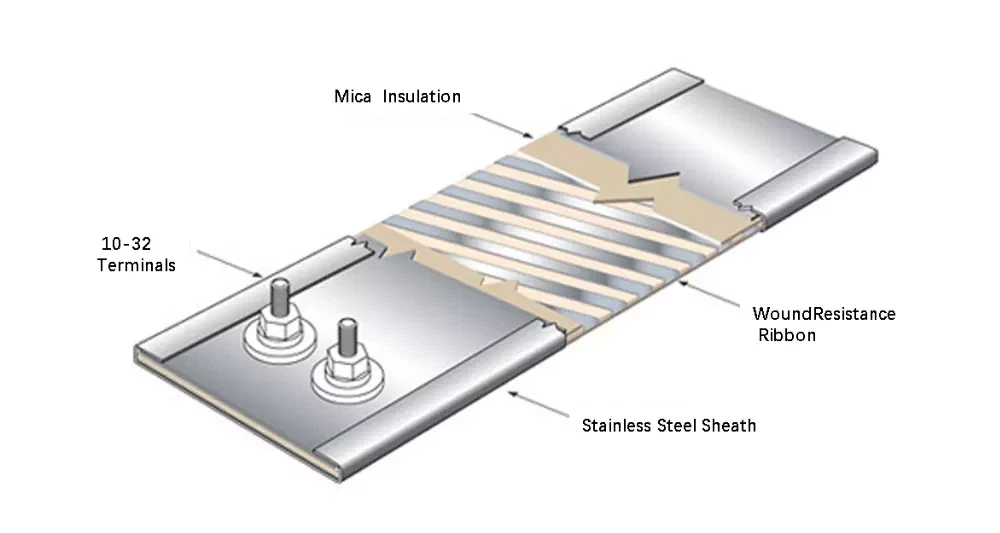 Mica Insulation

10-32
Terminals

WoundResistance
Ribbon

Stainless Steel Sheath