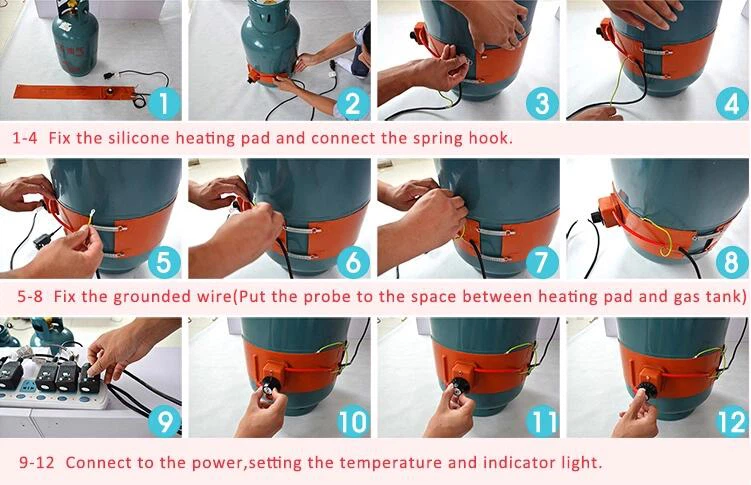 1

2

3

4

1-4 Fix the silicone heating pad and connect the spring hook.

5

6

7

8

5-8 Fix the grounded wire(Put the probe to the space between heating pad and gas tank)

9

10

11

12

9-12 Connect to the power,setting the temperature and indicator light.